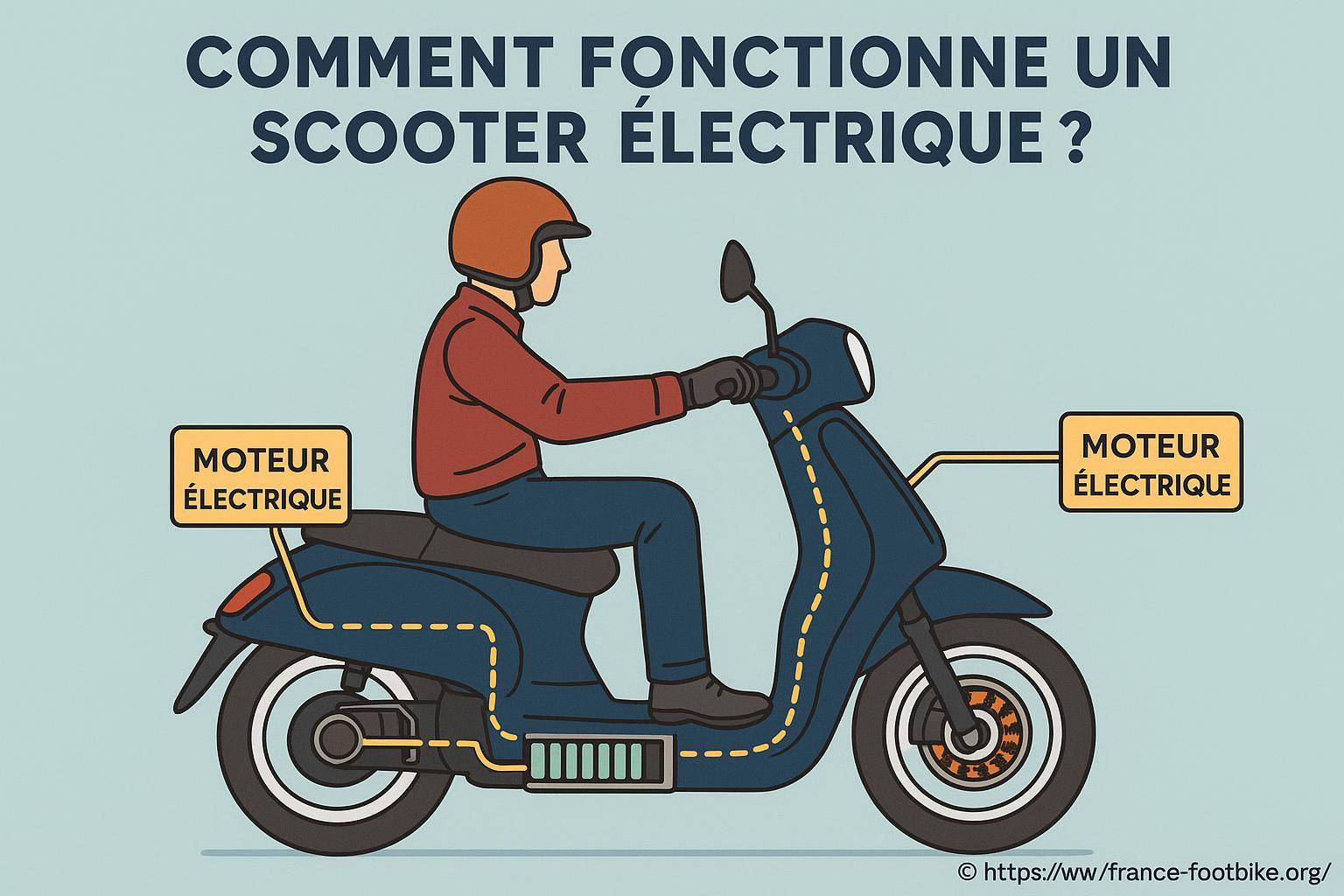 COMMENT FONCTIONNE UN SCOOTER ÉLECTRIQUE ?

MOTEUR ÉLECTRIQUE

MOTEUR ÉLECTRIQUE

© https://ww/france-footbike.org/